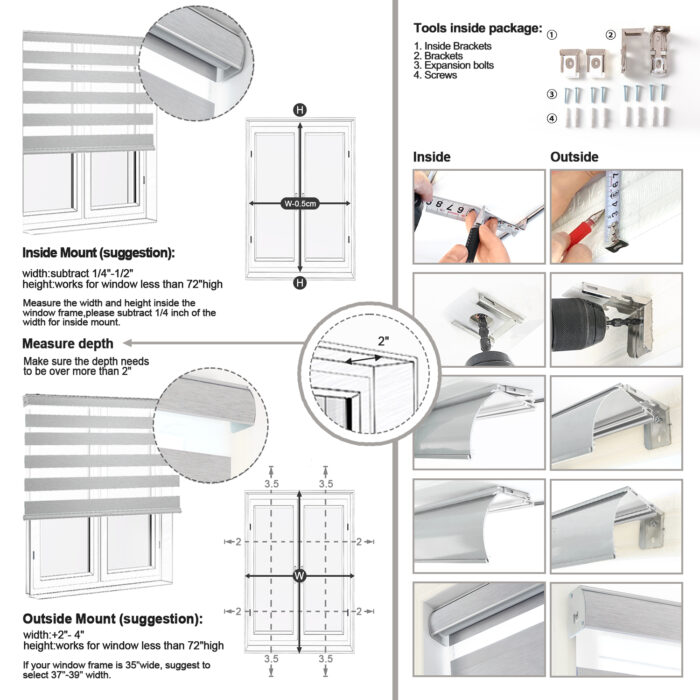 H

W-0.5cm

H

Inside Mount (suggestion):

width:subtract 1/4"-1/2"
height:works for window less than 72"high

Measure the width and height inside the window frame,please subtract 1/4 inch of the width for inside mount.

Measure depth

Make sure the depth needs to be over more than 2"

2"

3.5 3.5

2 2

W

2 2

3.5 3.5

Outside Mount (suggestion):

width:+2"- 4"
height:works for window less than 72"high

If your window frame is 35"wide, suggest to select 37"-39" width.

Tools inside package:

1. Inside Brackets
2. Brackets
3. Expansion bolts
4. Screws

①
②
③
④

Inside

Outside