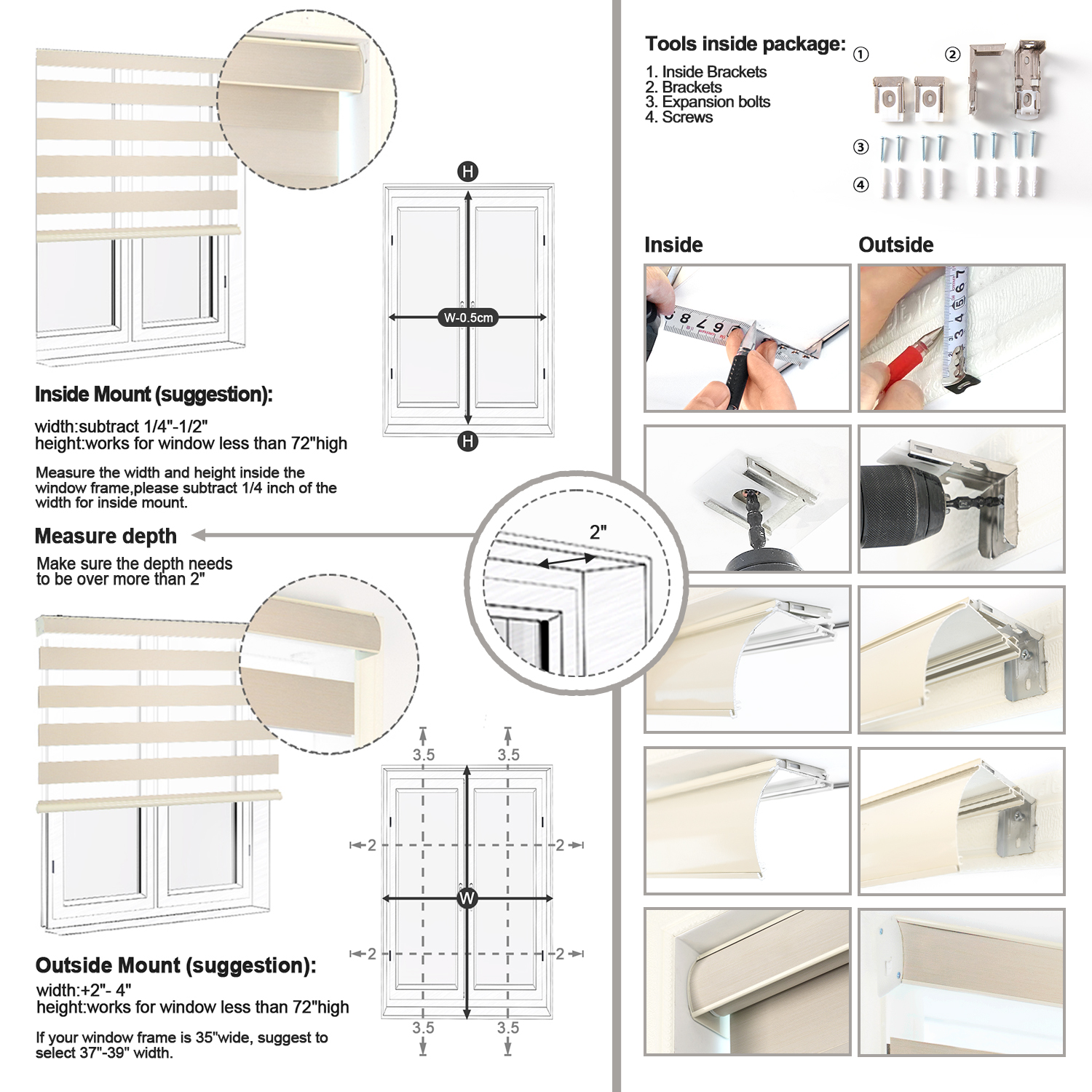 H

W-0.5cm

H

Inside Mount (suggestion):

width:subtract 1/4"-1/2"
height:works for window less than 72"high

Measure the width and height inside the window frame,please subtract 1/4 inch of the width for inside mount.

Measure depth

Make sure the depth needs to be over more than 2"

2"

3.5 3.5

2 2

W

2 2

3.5 3.5

Outside Mount (suggestion):

width:+2"- 4"
height:works for window less than 72"high

If your window frame is 35"wide, suggest to select 37"-39" width.

Tools inside package:

1. Inside Brackets
2. Brackets
3. Expansion bolts
4. Screws

①

②

③

④

Inside

Outside