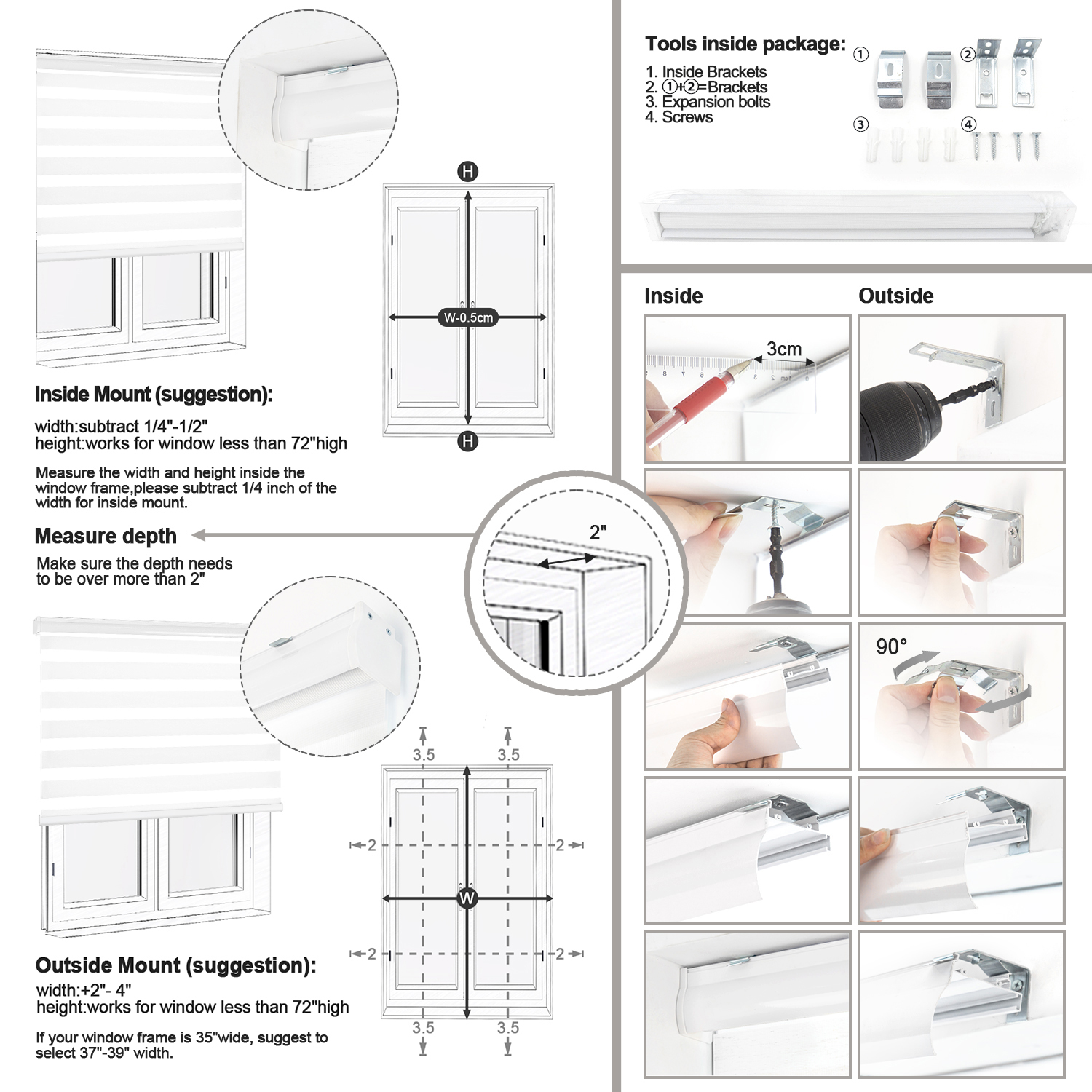 H

W-0.5cm

H

Inside Mount (suggestion):

width:subtract 1/4"-1/2"
height:works for window less than 72"high

Measure the width and height inside the window frame,please subtract 1/4 inch of the width for inside mount.

Measure depth

Make sure the depth needs to be over more than 2"

2"

3.5 3.5

2 2

W

2 2

3.5 3.5

Outside Mount (suggestion):

width:+2"- 4"
height:works for window less than 72"high

If your window frame is 35"wide, suggest to select 37"-39" width.

Tools inside package:

1. Inside Brackets
2. ①+②=Brackets
3. Expansion bolts
4. Screws

① ② ③ ④

Inside

Outside

3cm

90°